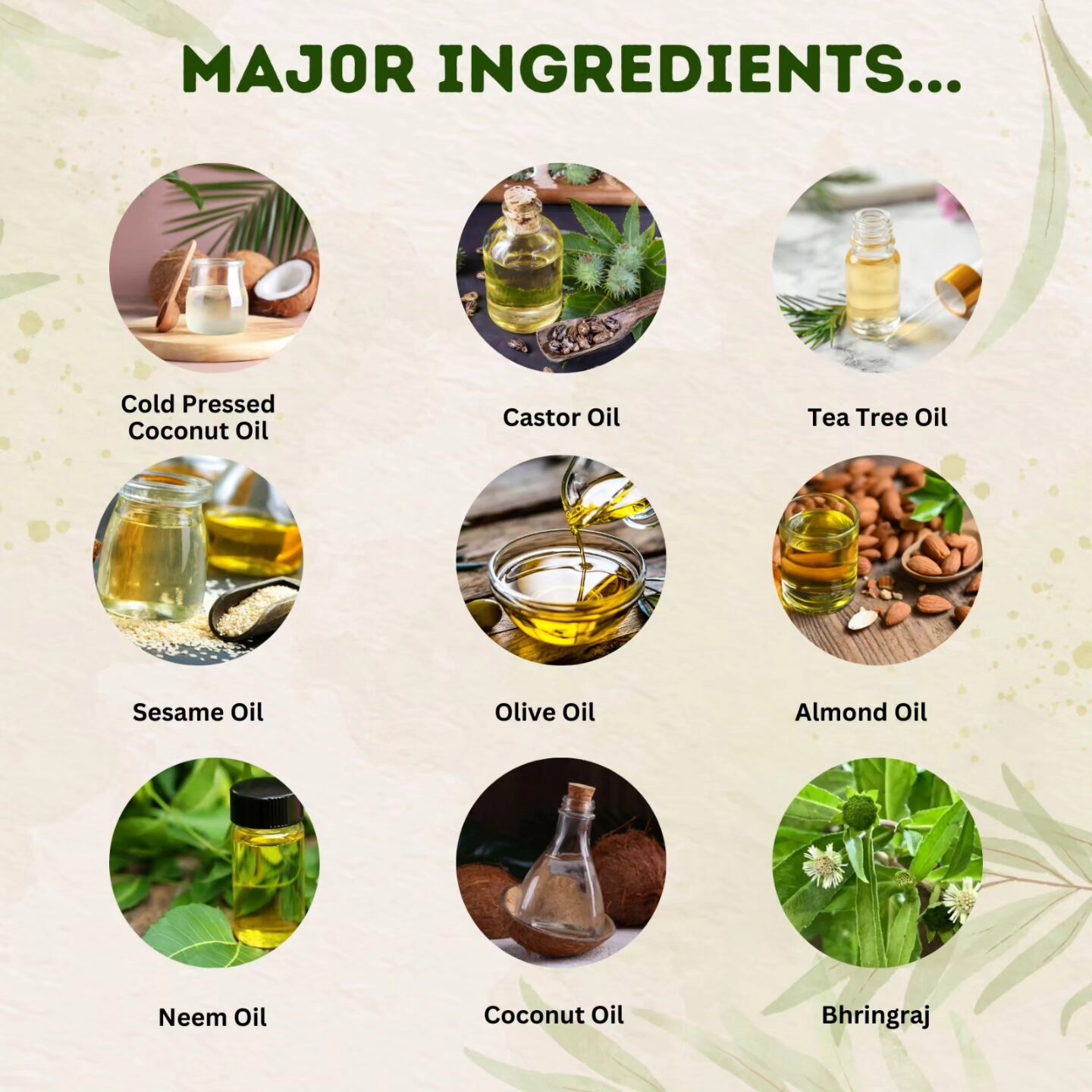 MAJOR INGREDIENTS...

Cold Pressed Coconut Oil

Castor Oil

Tea Tree Oil

Sesame Oil

Olive Oil

Almond Oil

Neem Oil

Coconut Oil

Bhringraj